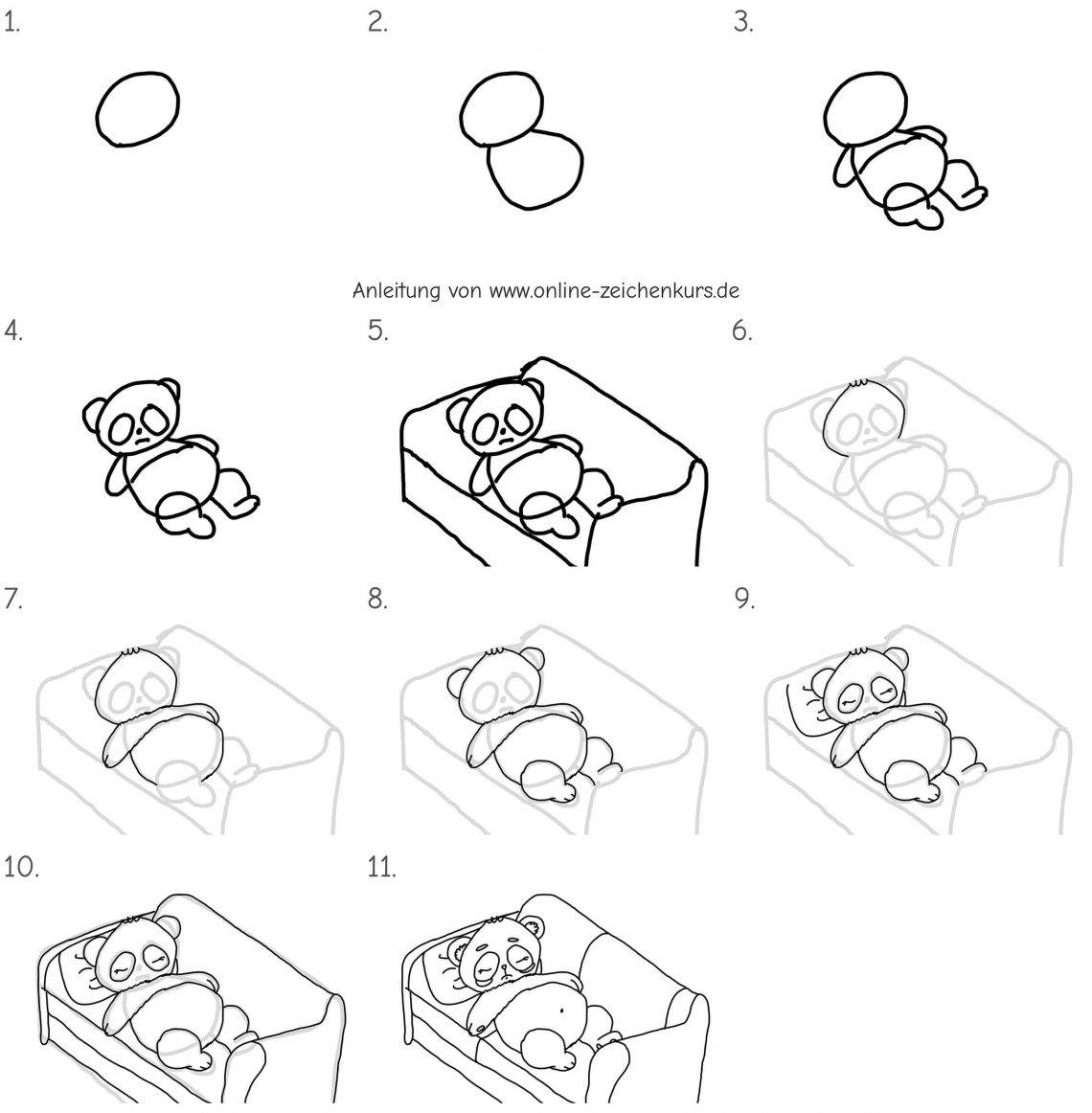 1.

2.

3.

Anleitung von www.online-zeichenkurs.de

4.

5.

6.

7.

8.

9.

10.

11.